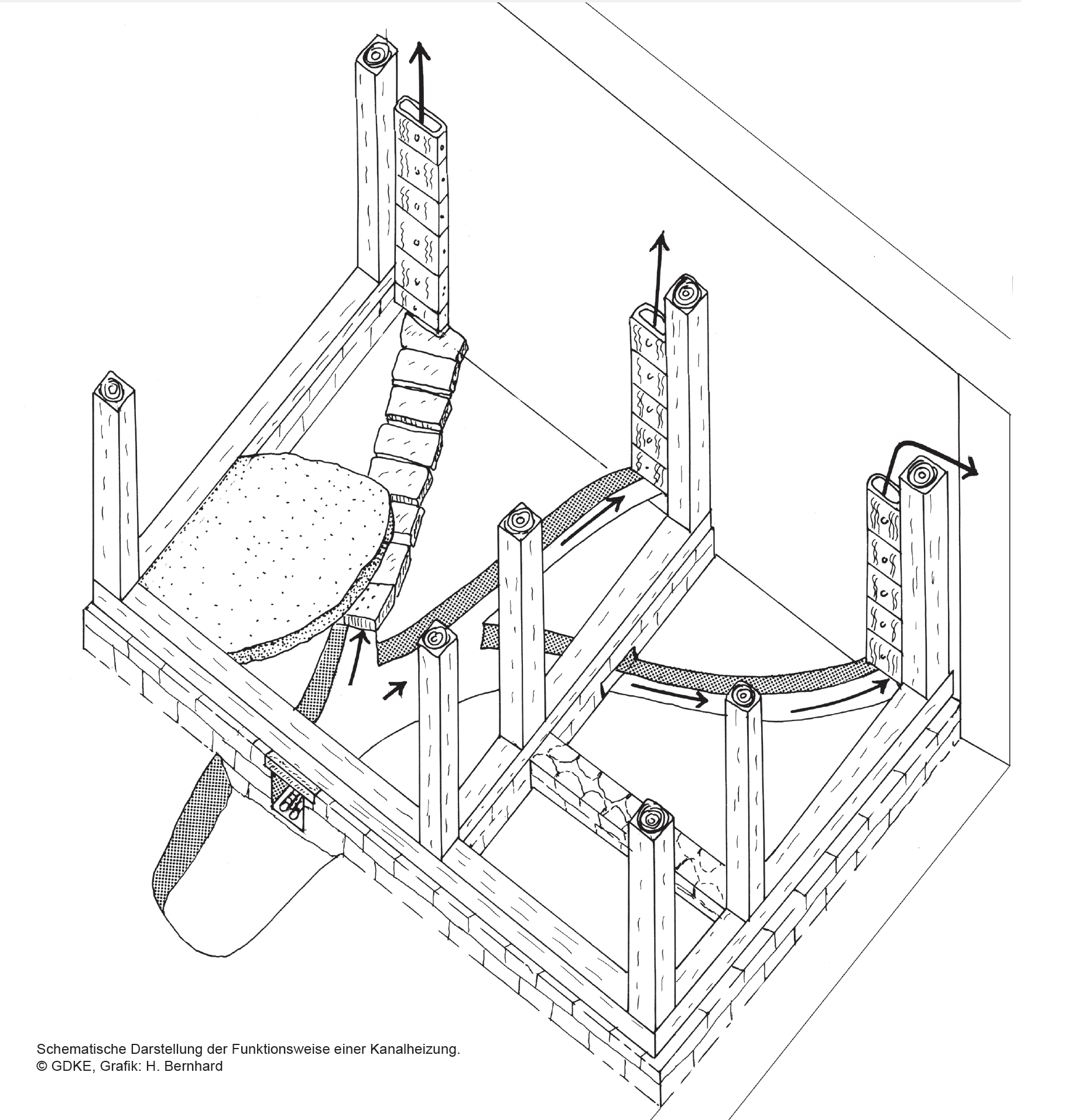 Schematische Darstellung der Funktionsweise einer Kanalheizung.
© GDKE, Grafik: H. Bernhard